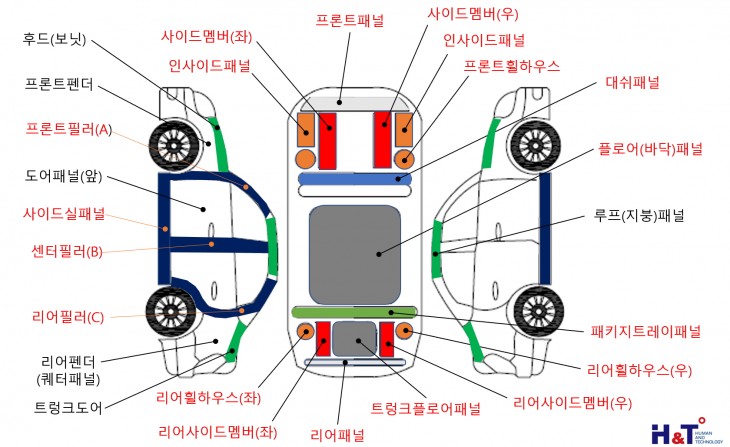 후드(보닛)

프론트펜더

프론트필러(A)

도어패널(앞)

사이드실패널

센터필러(B)

리어필러(C)

리어펜더
(쿼터패널)

트렁크도어

사이드멤버(좌)

인사이드패널

프론트패널

사이드멤버(우)

인사이드패널

프론트휠하우스

대쉬패널

플로어(바닥)패널

루프(지붕)패널

패키지트레이패널

리어휠하우스(우)

리어사이드멤버(우)

트렁크플로어패널

리어패널

리어사이드멤버(좌)

리어휠하우스(좌)

H&T HUMAN AND TECHNOLOGY